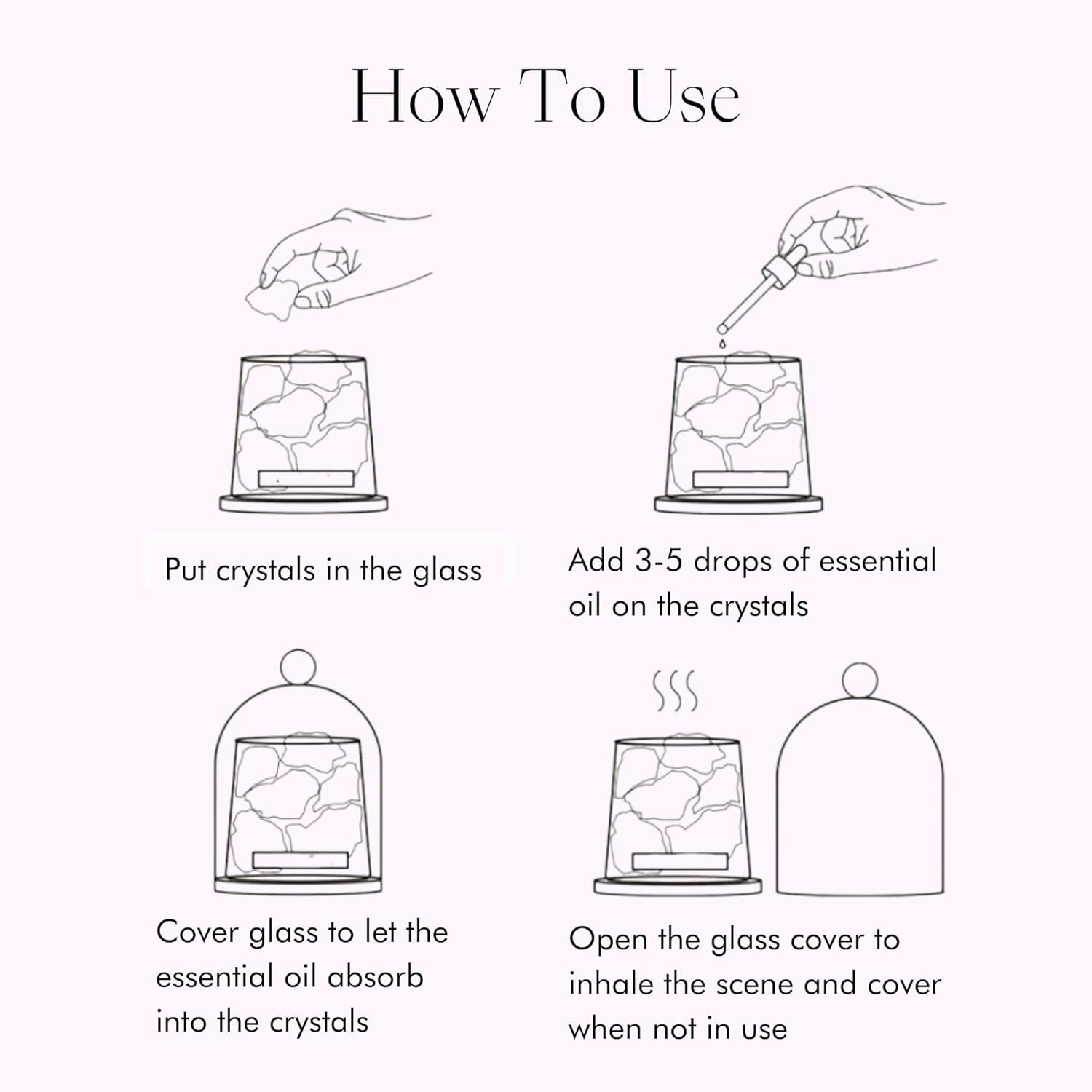 How To Use

Put crystals in the glass

Add 3-5 drops of essential oil on the crystals

Cover glass to let the essential oil absorb into the crystals

Open the glass cover to inhale the scene and cover when not in use